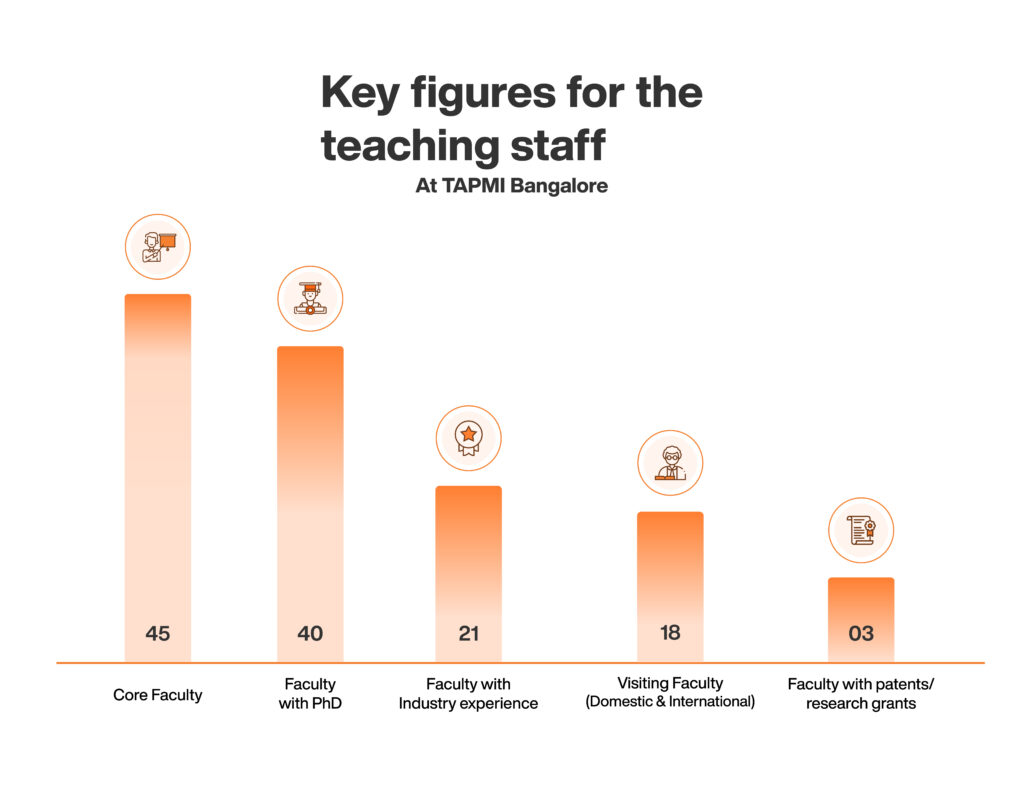 Key figures for the teaching staff
At TAPMI Bangalore

45
40
21
18
03

Core Faculty
Faculty with PhD
Faculty with Industry experience
Visiting Faculty (Domestic & International)
Faculty with patents/ research grants