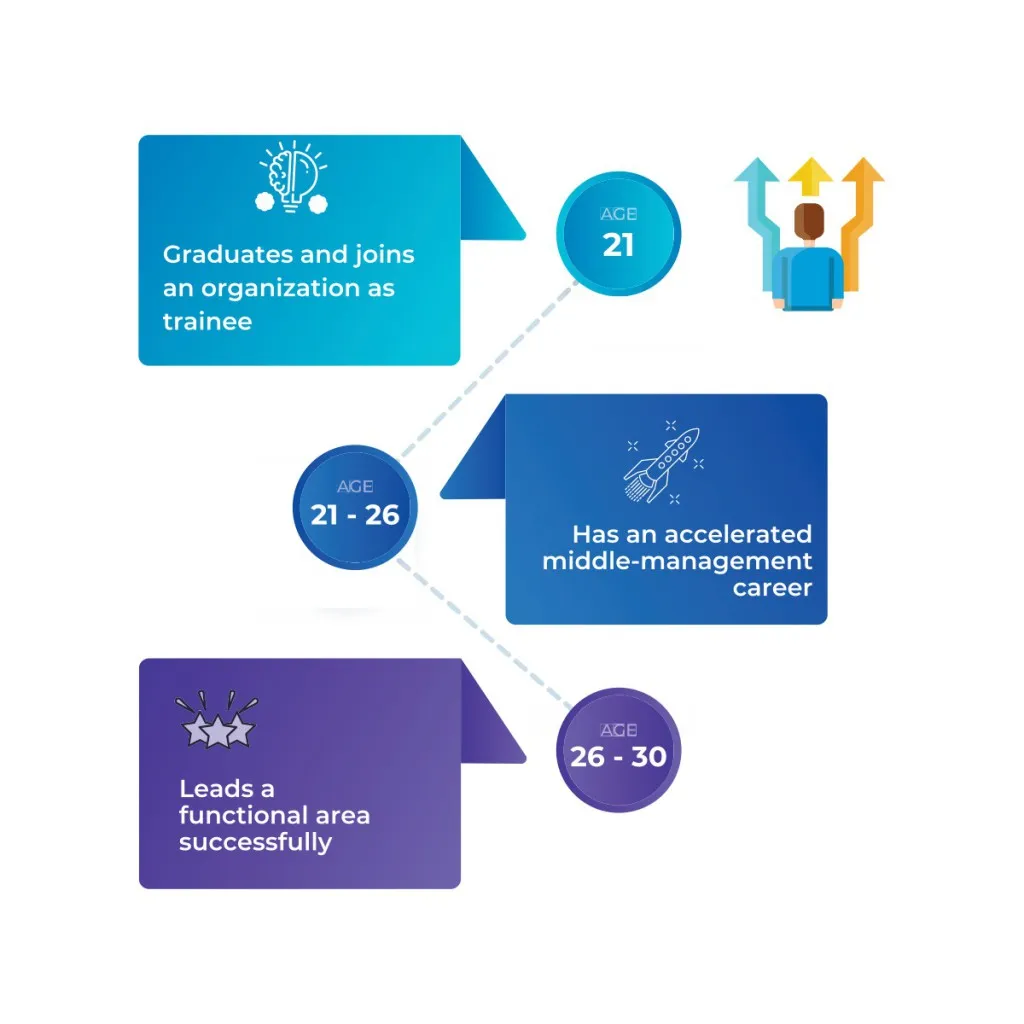 Graduates and joins an organization as trainee

AGE
21

AGE
21 - 26

Has an accelerated middle-management career

Leads a functional area successfully

AGE
26 - 30